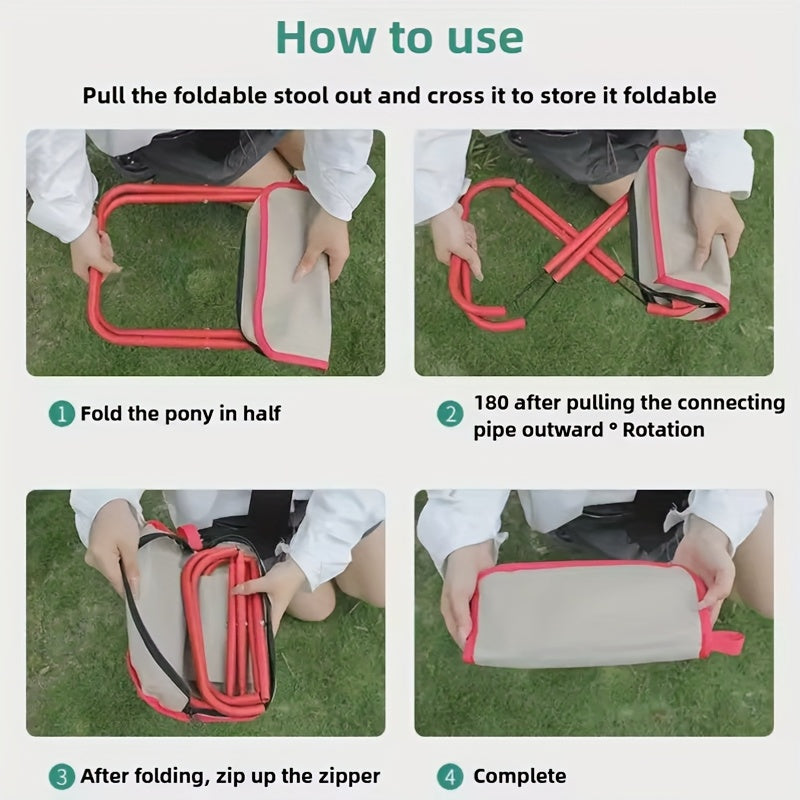 How to use

Pull the foldable stool out and cross it to store it foldable

1 Fold the pony in half

2 180 after pulling the connecting pipe outward ° Rotation

3 After folding, zip up the zipper

4 Complete